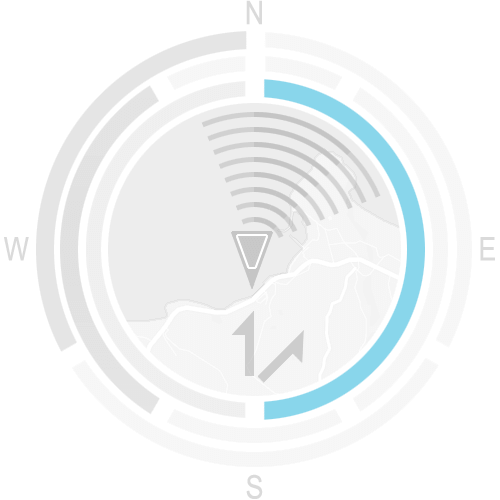 N

W

E

S