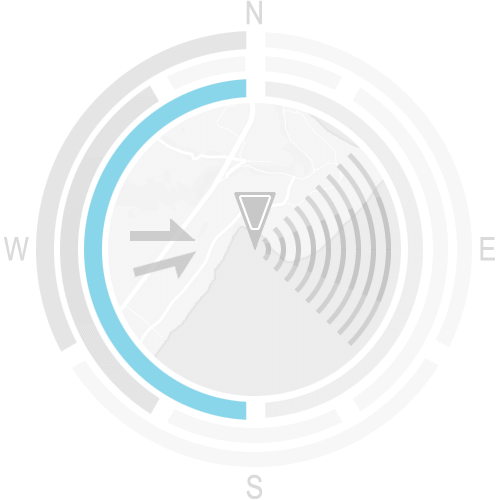 N
W
E
S