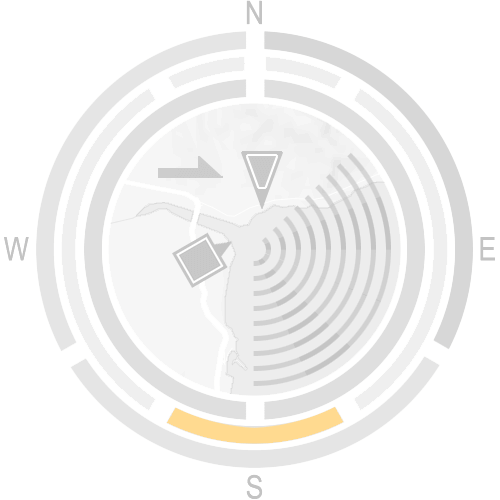 N
W
E
S