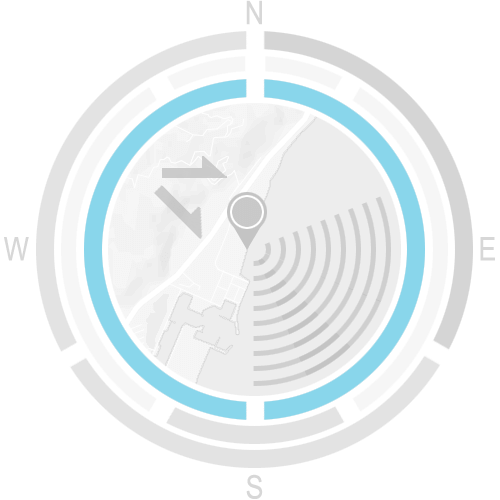 N
W
E
S