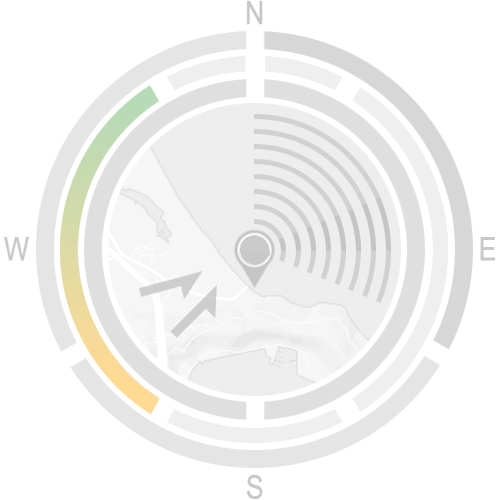 N
W
E
S