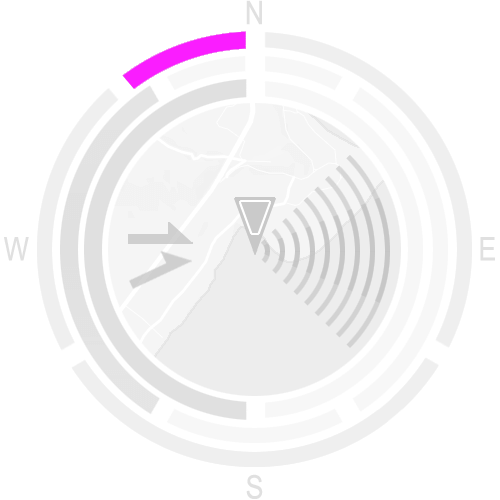 N
W
E
S