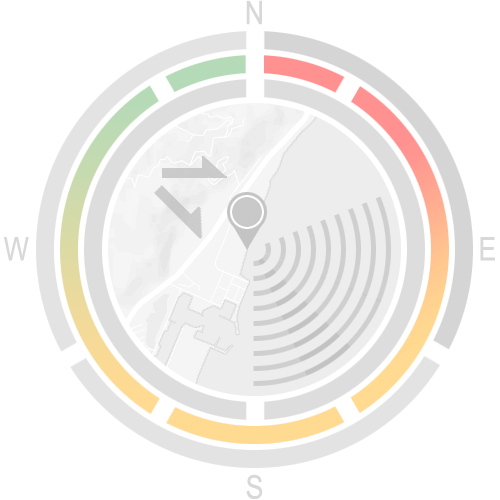 N

W

E

S